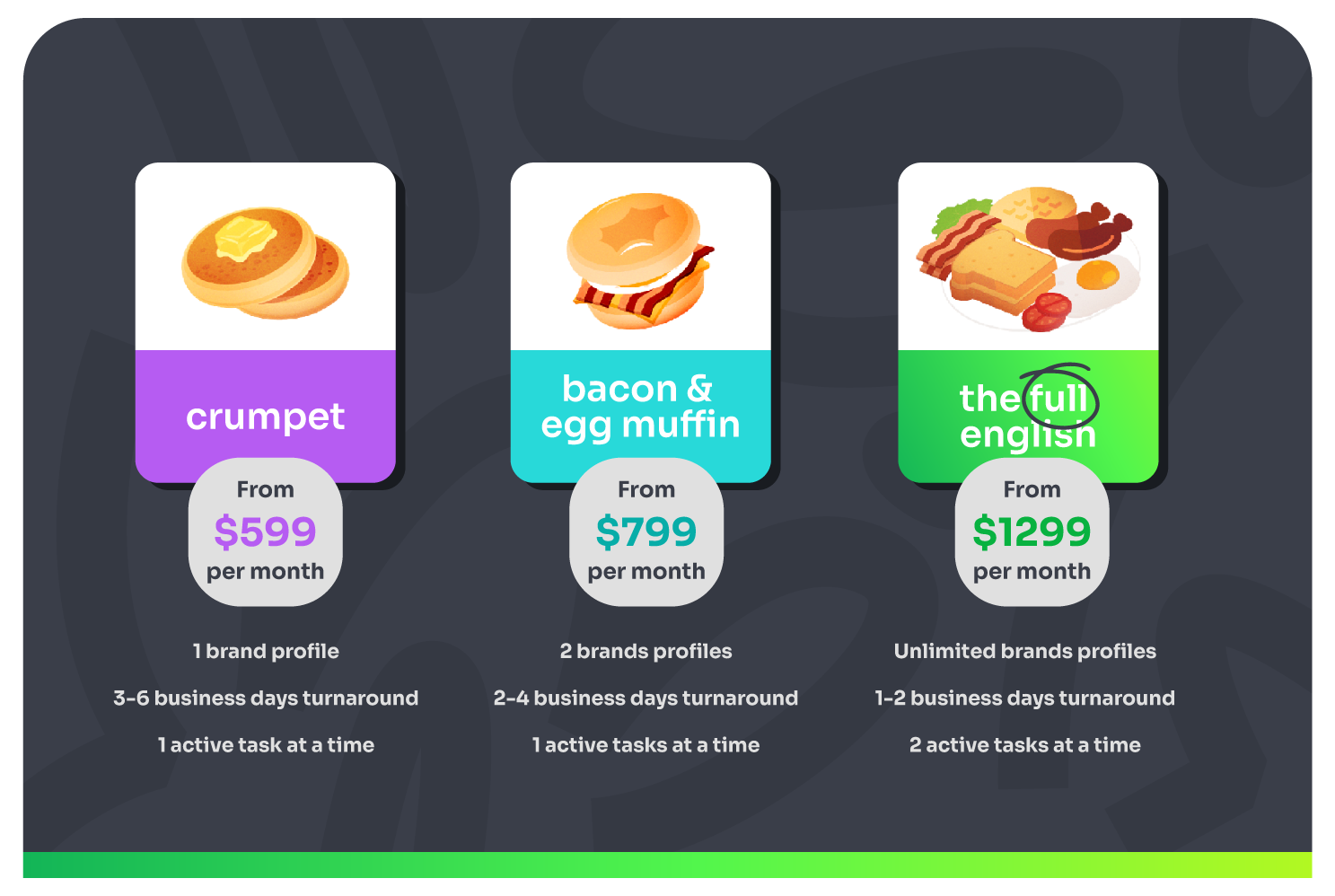 crumpet

From
$599
per month

1 brand profile

3-6 business days turnaround

1 active task at a time

bacon & egg muffin

From
$799
per month

2 brands profiles

2-4 business days turnaround

1 active tasks at a time

the full english

From
$1299
per month

Unlimited brands profiles

1-2 business days turnaround

2 active tasks at a time